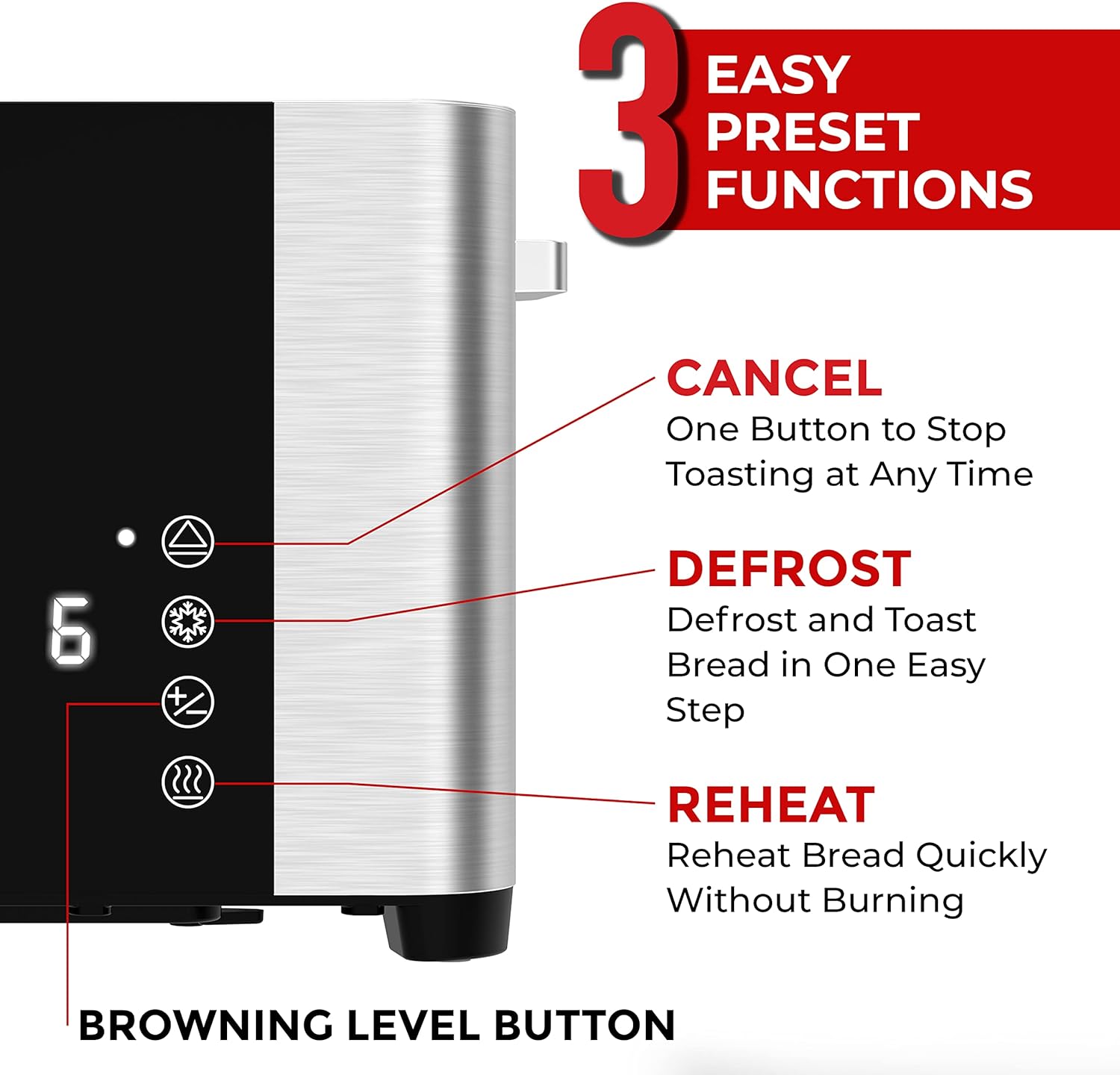 3 EASY PRESET FUNCTIONS

6

CANCEL
One Button to Stop Toasting at Any Time

DEFROST
Defrost and Toast Bread in One Easy Step

REHEAT
Reheat Bread Quickly Without Burning

BROWNING LEVEL BUTTON